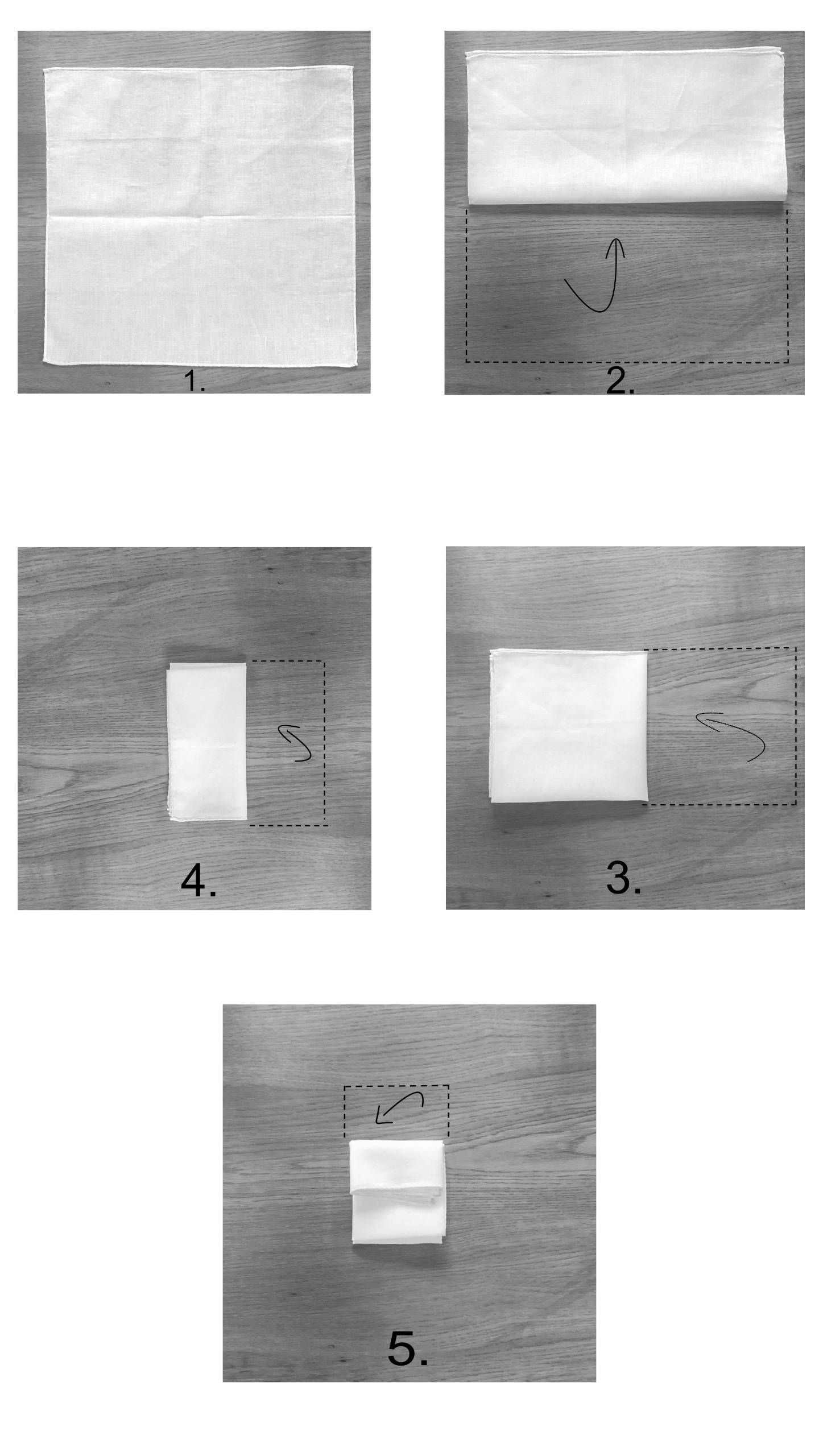 1.

2.

4.

3.

5.